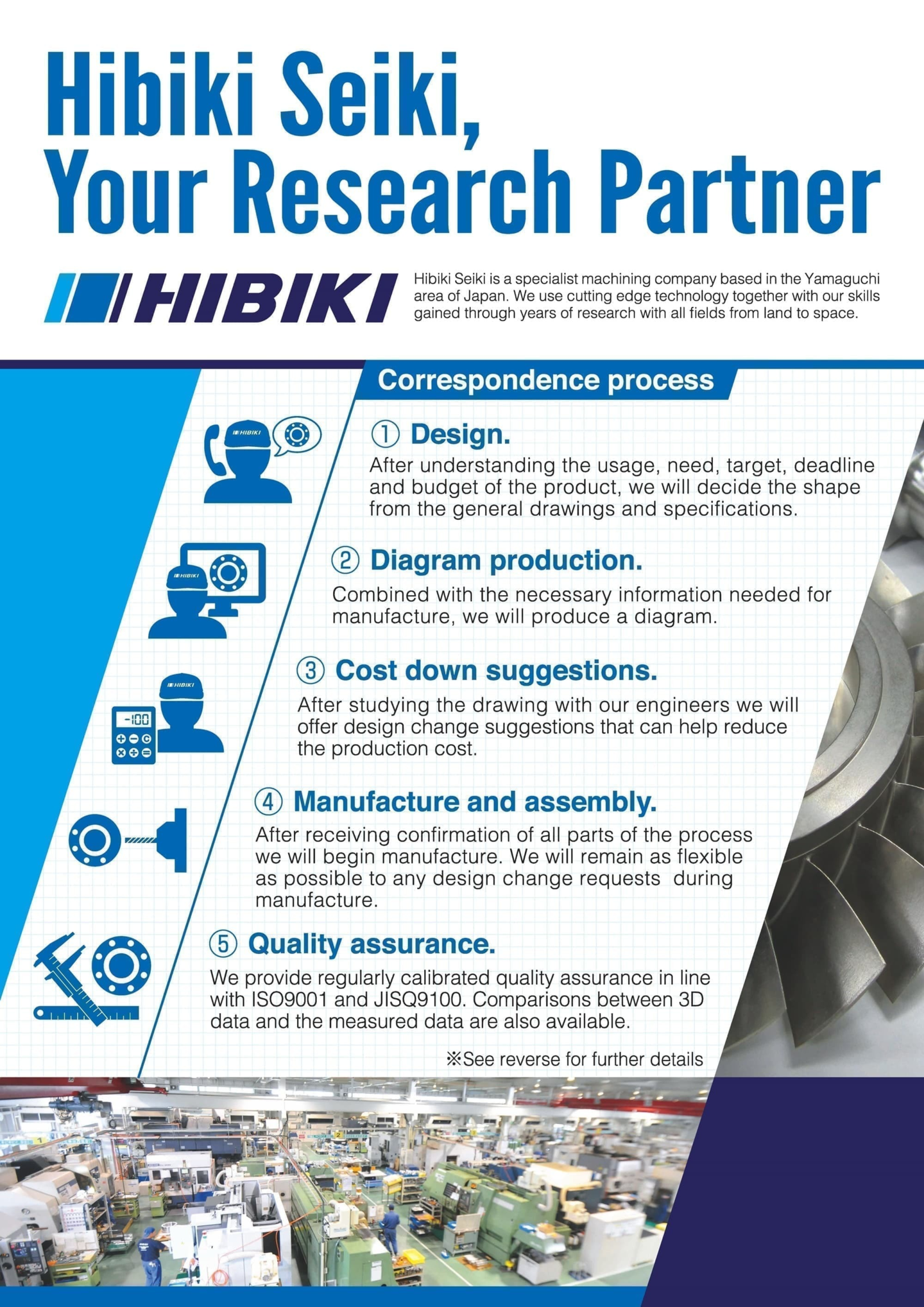 Hibiki Seiki,
Your Research Partner

HIBIKI

Hibiki Seiki is a specialist machining company based in the Yamaguchi area of Japan. We use cutting edge technology together with our skills gained through years of research with all fields from land to space.

Correspondence process

HIBIKI

① Design.
After understanding the usage, need, target, deadline and budget of the product, we will decide the shape from the general drawings and specifications.

HIBIKI

② Diagram production.
Combined with the necessary information needed for manufacture, we will produce a diagram.

HIBIKI

-100

③ Cost down suggestions.
After studying the drawing with our engineers we will offer design change suggestions that can help reduce the production cost.

④ Manufacture and assembly.
After receiving confirmation of all parts of the process we will begin manufacture. We will remain as flexible as possible to any design change requests during manufacture.

⑤ Quality assurance.
We provide regularly calibrated quality assurance in line with ISO9001 and JISQ9100. Comparisons between 3D data and the measured data are also available.

※See reverse for further details