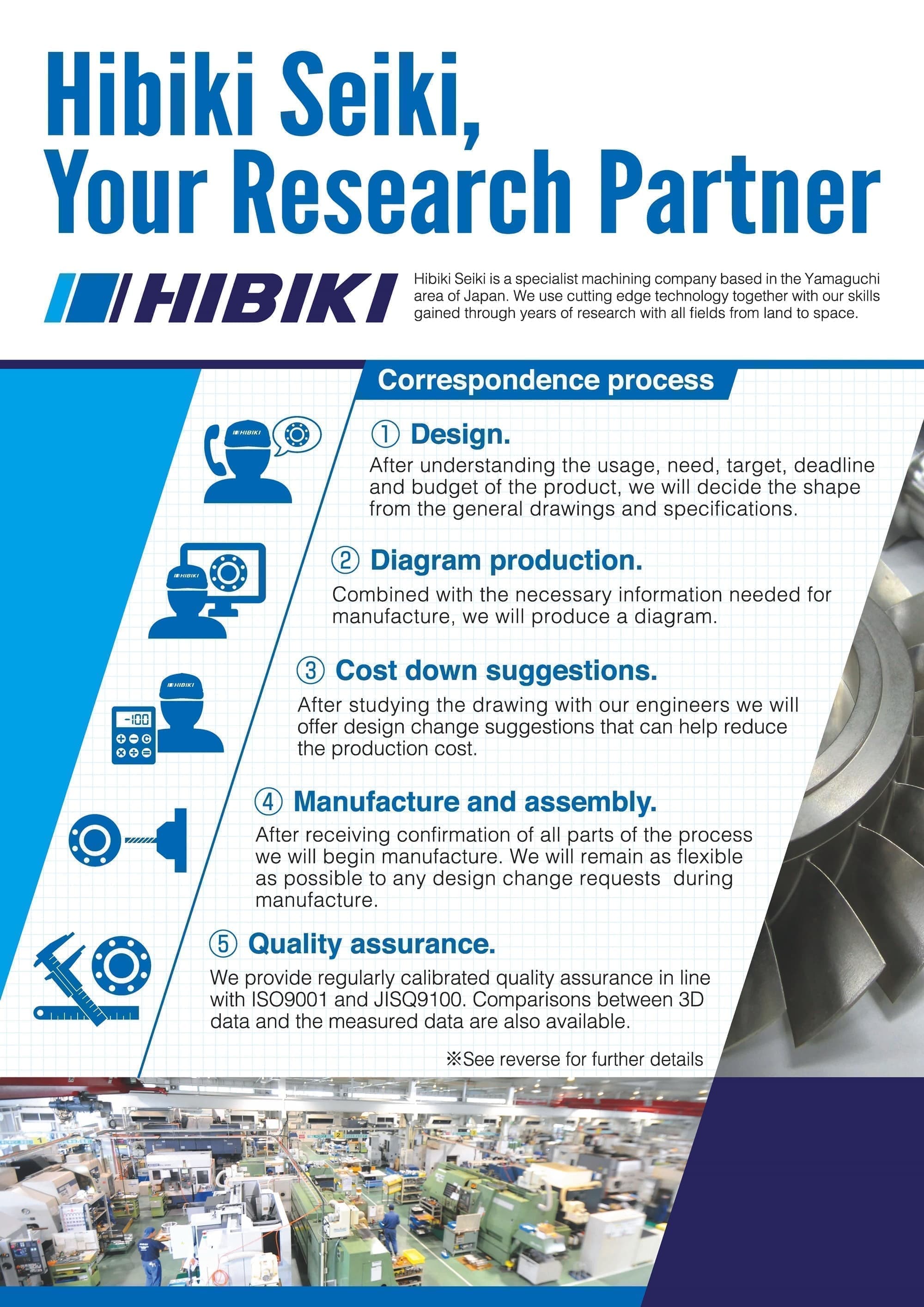 Hibiki Seiki, Your Research Partner

HIBIKI

Hibiki Seiki is a specialist machining company based in the Yamaguchi area of Japan. We use cutting edge technology together with our skills gained through years of research with all fields from land to space.

Correspondence process

HIBIKI

① Design.

After understanding the usage, need, target, deadline and budget of the product, we will decide the shape from the general drawings and specifications.

HIBIKI

② Diagram production.

Combined with the necessary information needed for manufacture, we will produce a diagram.

HIBIKI

-100

③ Cost down suggestions.

After studying the drawing with our engineers we will offer design change suggestions that can help reduce the production cost.

④ Manufacture and assembly.

After receiving confirmation of all parts of the process we will begin manufacture. We will remain as flexible as possible to any design change requests during manufacture.

⑤ Quality assurance.

We provide regularly calibrated quality assurance in line with ISO9001 and JISQ9100. Comparisons between 3D data and the measured data are also available.

※See reverse for further details